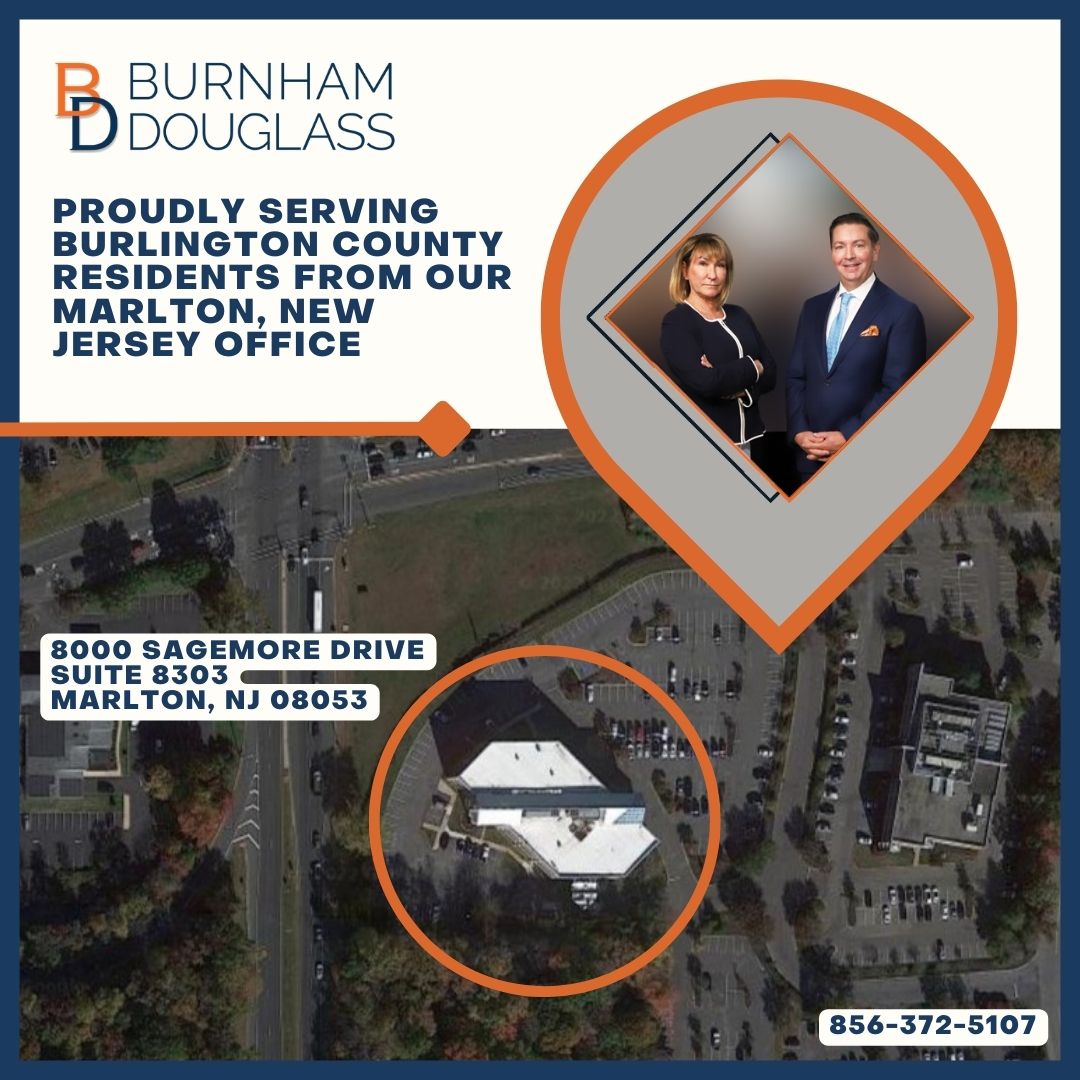 BD BURNHAM DOUGLASS

PROUDLY SERVING BURLINGTON COUNTY RESIDENTS FROM OUR MARLTON, NEW JERSEY OFFICE

8000 SAGEMORE DRIVE
SUITE 8303
MARLTON, NJ 08053

856-372-5107